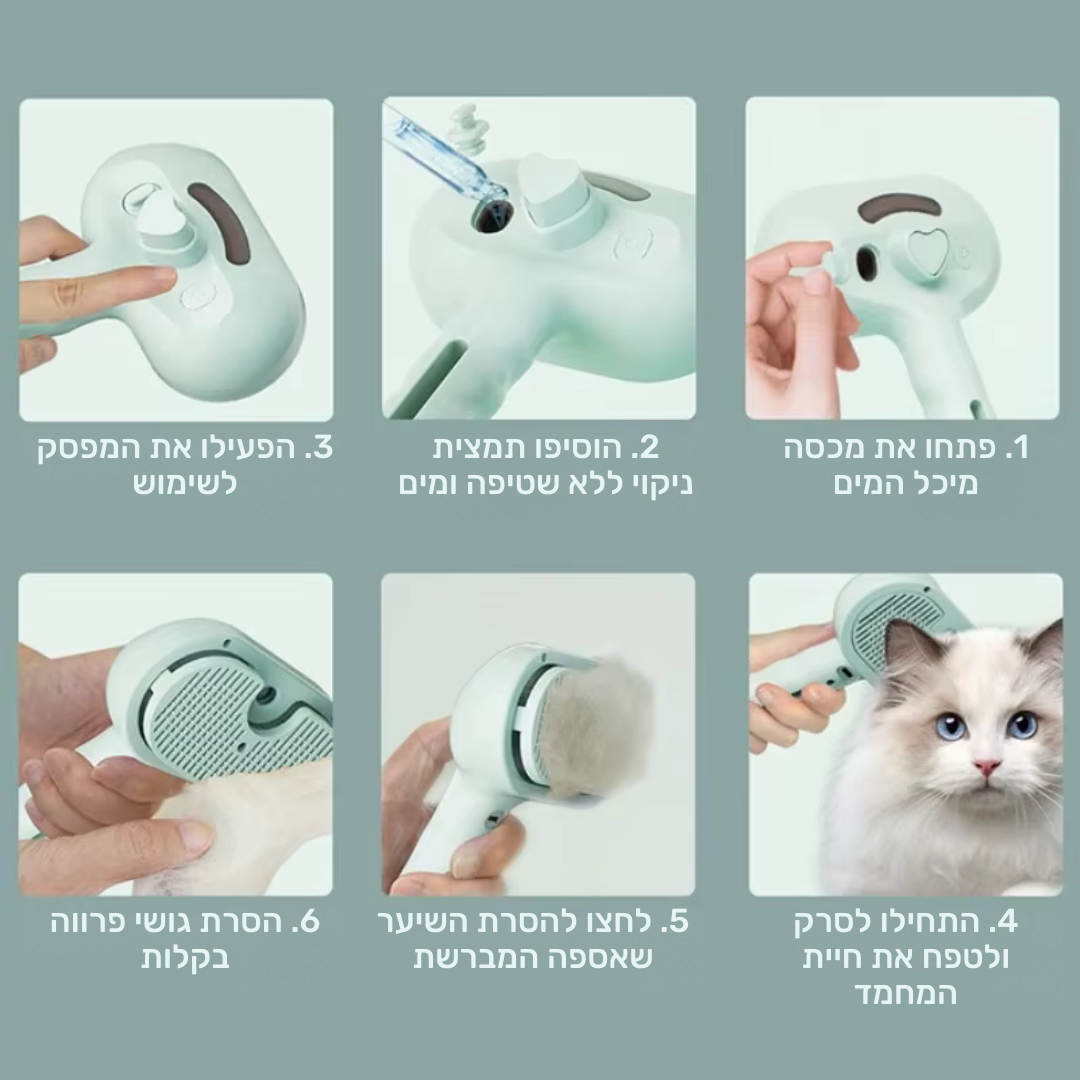 1. פתחו את מכסה מיכל המים

2. הוסיפו תמצית ניקוי ללא שטיפה ומים

3. הפעילו את המפסק לשימוש

4. התחילו לסרק ולטפח את חיית המחמד

5. לחצו להסרת השיער שאספה המברשת

6. הסרת גושי פרווה בקלות